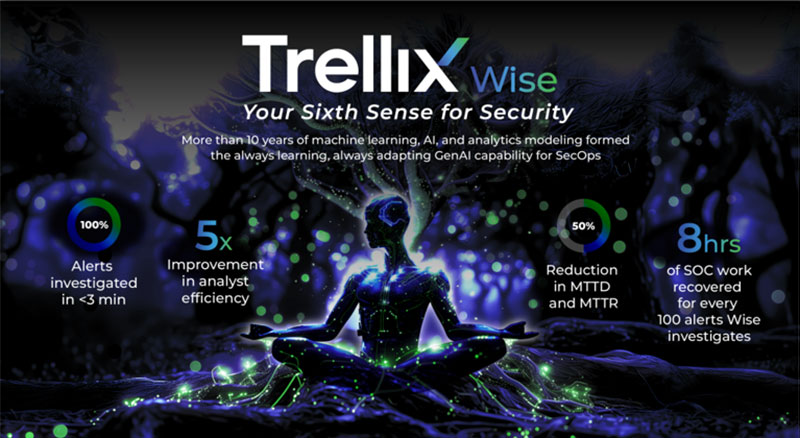 Trellix Wise

Your Sixth Sense for Security

More than 10 years of machine learning, AI, and analytics modeling formed the always learning, always adapting GenAI capability for SecOps

100%

Alerts investigated in <3 min

5x

Improvement in analyst efficiency

50%

Reduction in MTTD and MTTR

8hrs

of SOC work recovered for every 100 alerts Wise investigates